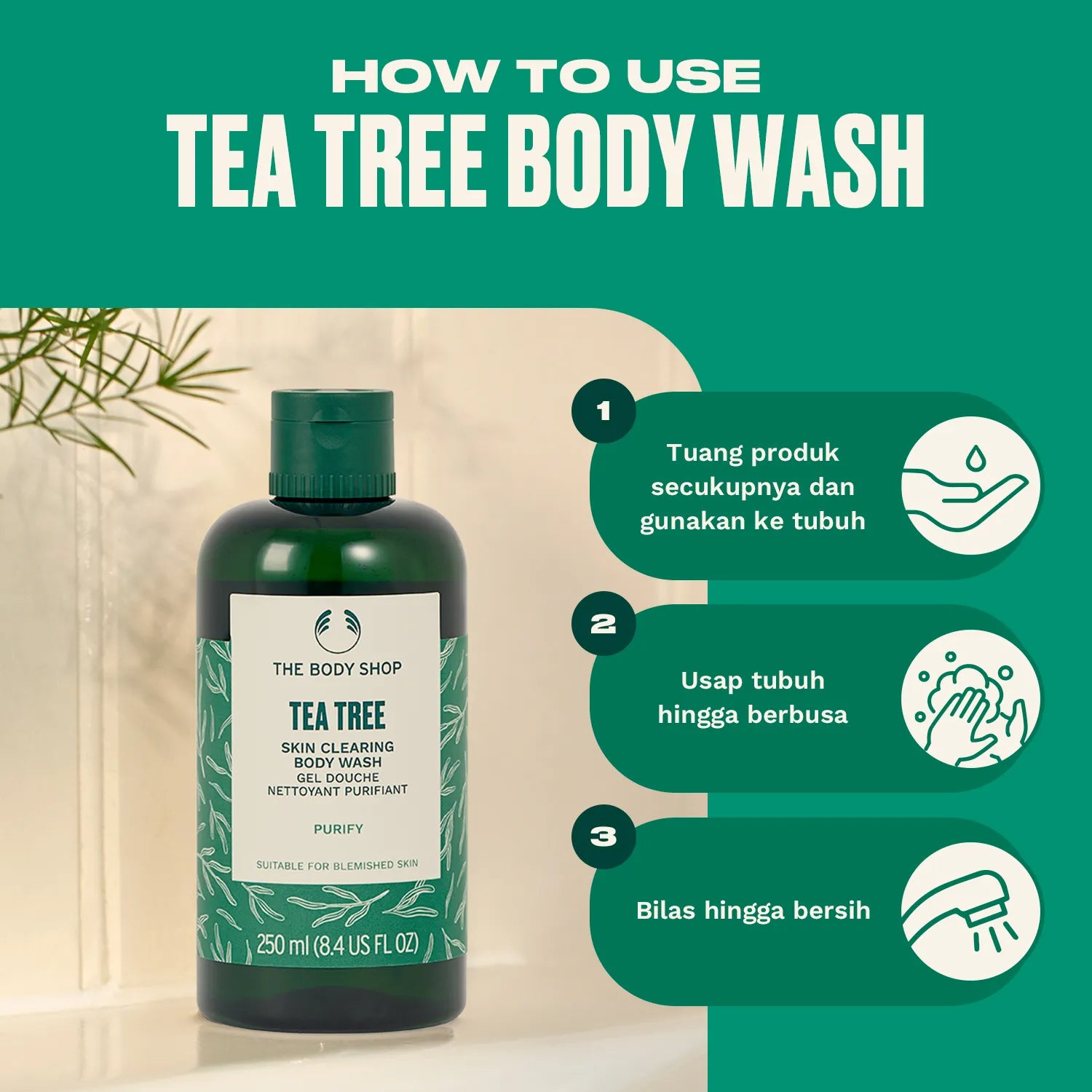 HOW TO USE
TEA TREE BODY WASH

THE BODY SHOP
TEA TREE
SKIN CLEARING
BODY WASH
GEL DOUCHE
NETTOYANT PURIFIANT
PURIFY
SUITABLE FOR BLEMISHED SKIN
250 ml (8.4 US FL OZ)

1
Tuang produk secukupnya dan gunakan ke tubuh

2
Usap tubuh hingga berbusa

3
Bilas hingga bersih