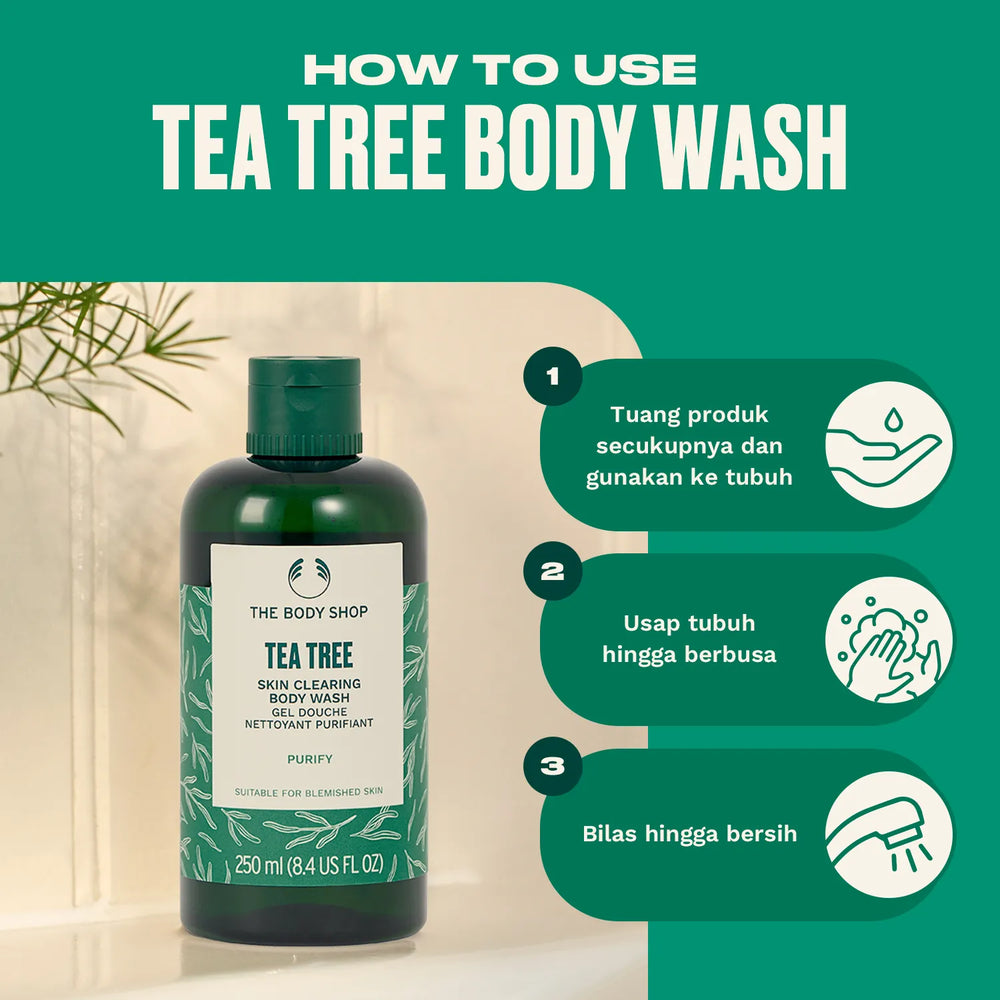 HOW TO USE
TEA TREE BODY WASH

THE BODY SHOP
TEA TREE
SKIN CLEARING BODY WASH
GEL DOUCHE NETTOYANT PURIFIANT
PURIFY
SUITABLE FOR BLEMISHED SKIN
250 ml (8.4 US FL OZ)

1
Tuang produk secukupnya dan gunakan ke tubuh

2
Usap tubuh hingga berbusa

3
Bilas hingga bersih