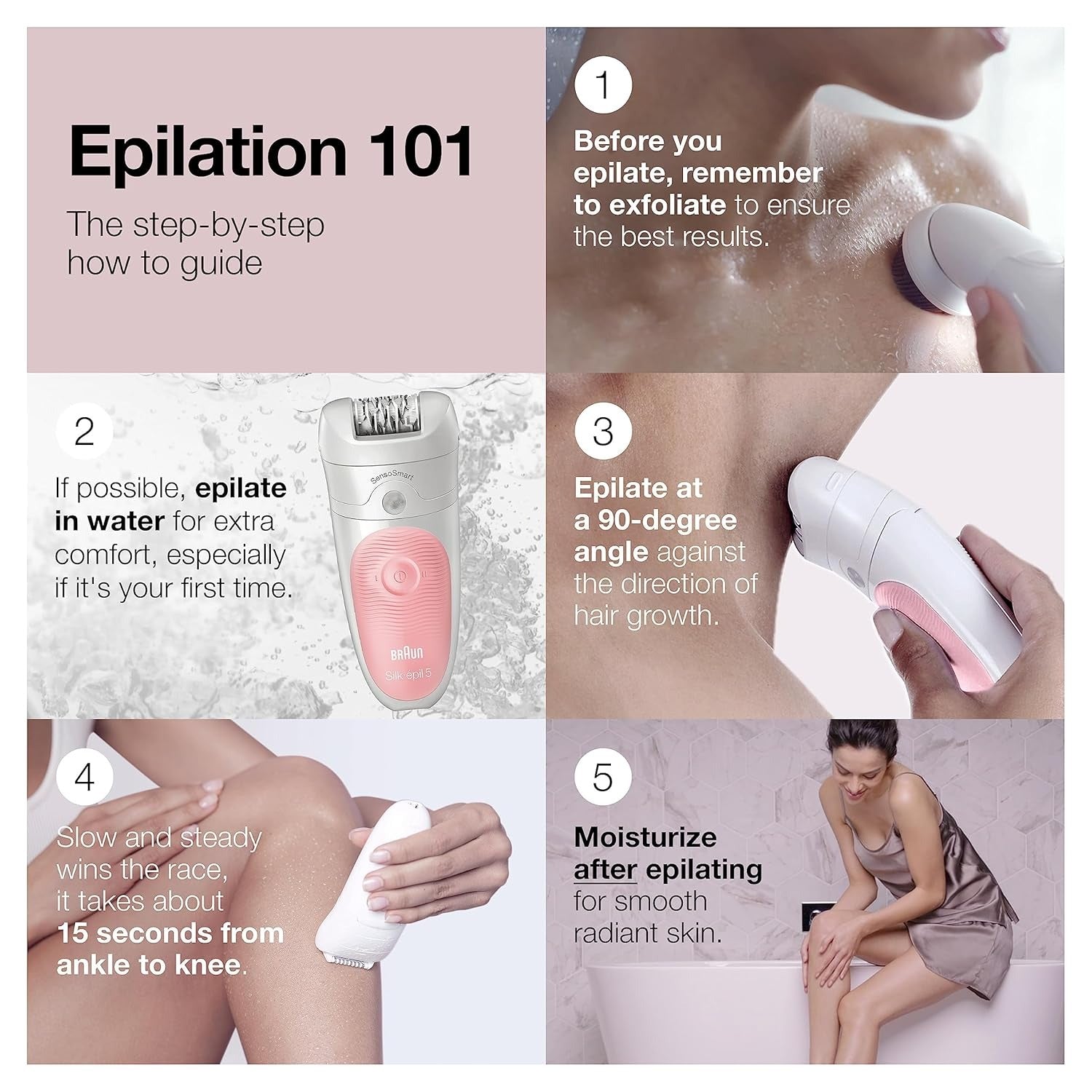 Epilation 101

The step-by-step how to guide

1

Before you epilate, remember to exfoliate to ensure the best results.

2

If possible, epilate in water for extra comfort, especially if it's your first time.

SensoSmart

BRAUN

Silk·épil 5

3

Epilate at a 90-degree angle against the direction of hair growth.

4

Slow and steady wins the race, it takes about 15 seconds from ankle to knee.

5

Moisturize after epilating for smooth radiant skin.